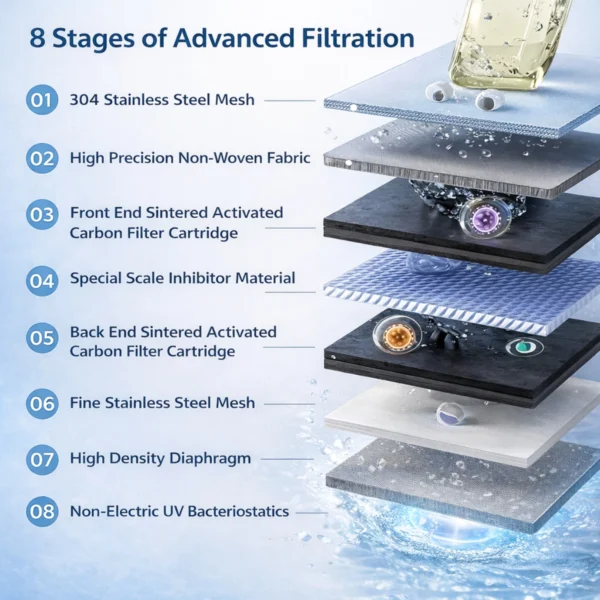 8 Stages of Advanced Filtration

01 304 Stainless Steel Mesh

02 High Precision Non-Woven Fabric

03 Front End Sintered Activated Carbon Filter Cartridge

04 Special Scale Inhibitor Material

05 Back End Sintered Activated Carbon Filter Cartridge

06 Fine Stainless Steel Mesh

07 High Density Diaphragm

08 Non-Electric UV Bacteriostatics